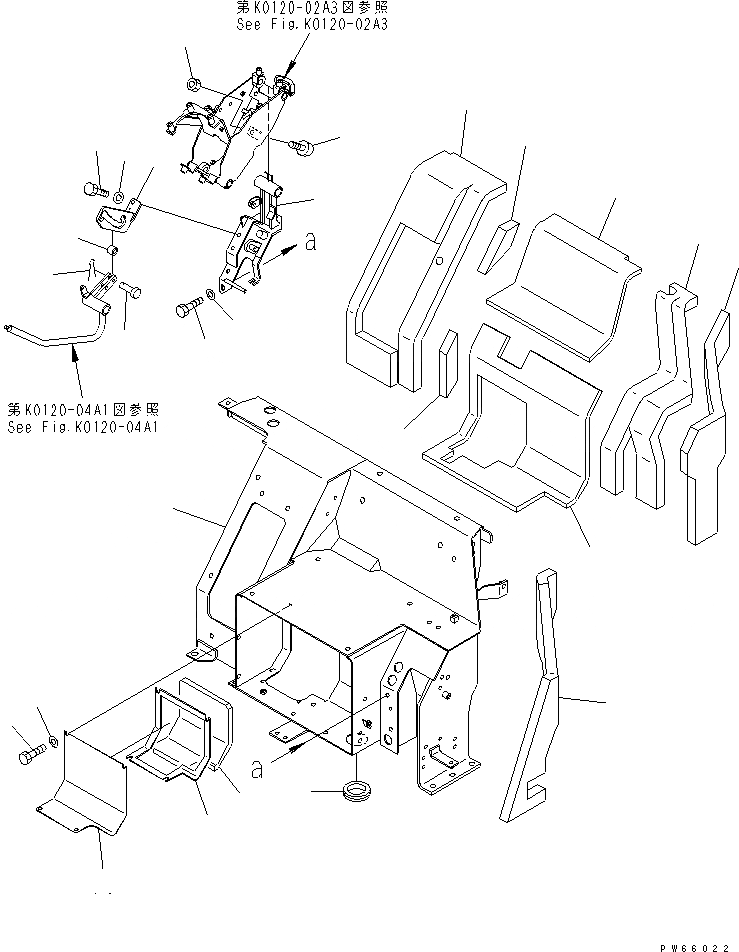 第K0120-02A3図参照
See Fig.K0120-02A3

a

第K0120-04A1図参照
See Fig.K0120-04A1

a

PW66022