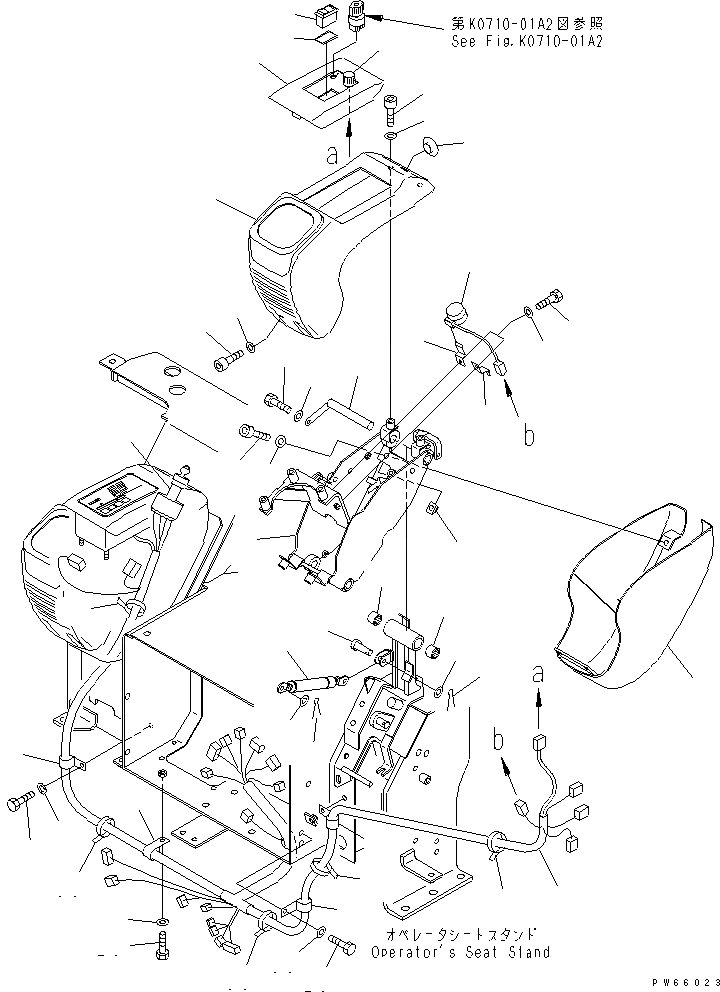 第K0710-01A2図参照
See Fig.K0710-01A2

a

b

a

b

オペレータシートスタンド
Operator's Seat Stand

PW66023