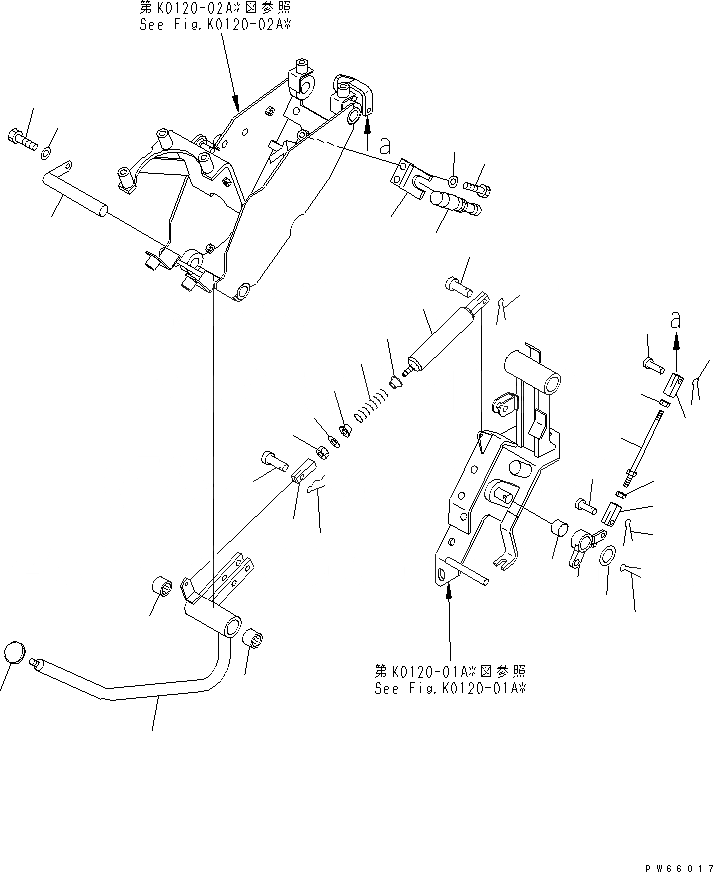 第K0120-02A※図参照
See Fig.K0120-02A※

a

a

第K0120-01A※図参照
See Fig.K0120-01A※

PW66017