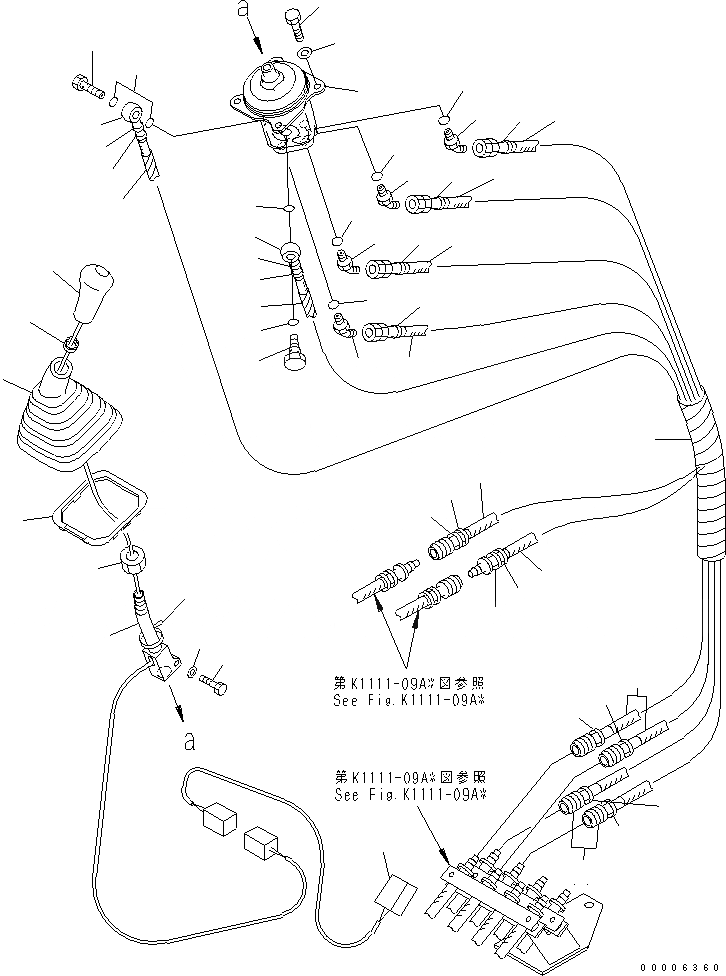 a

a

第K1111-09A※図参照
See Fig.K1111-09A※

第K1111-09A※図参照
See Fig.K1111-09A※

00006360