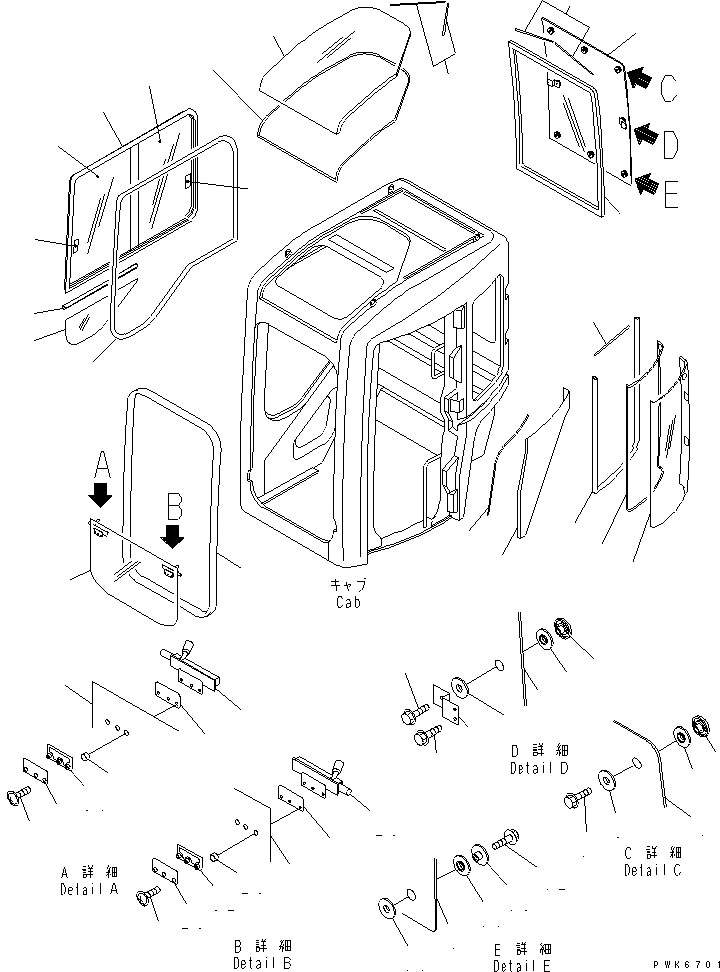 C
D
E
A
B
キャブ
Cab
D 詳細
Detail D
C 詳細
Detail C
A 詳細
Detail A
B 詳細
Detail B
E 詳細
Detail E
PWK6701