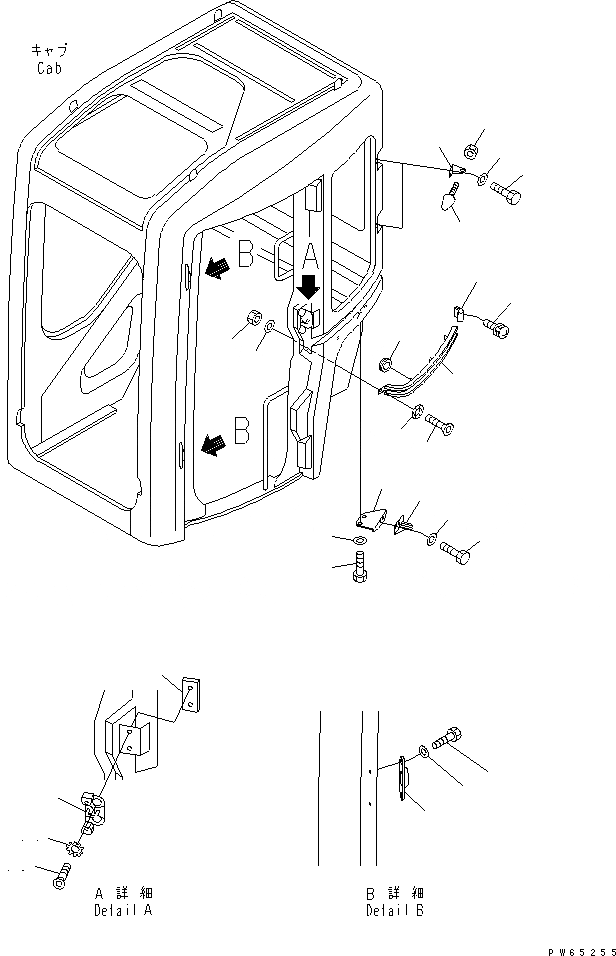 キャブ
Cab

B
A
B

A 詳細
Detail A

B 詳細
Detail B

PW65255