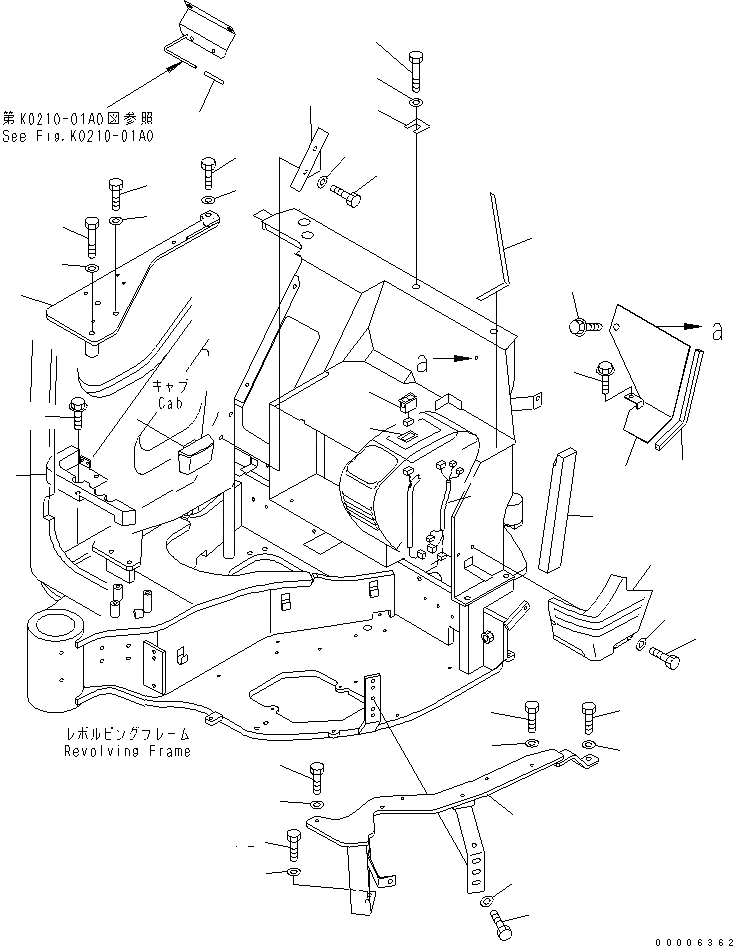 第K0210-01A0図参照
See Fig.K0210-01A0

a

a

キャブ
Cab

レボルビングフレーム
Revolving Frame

00006362