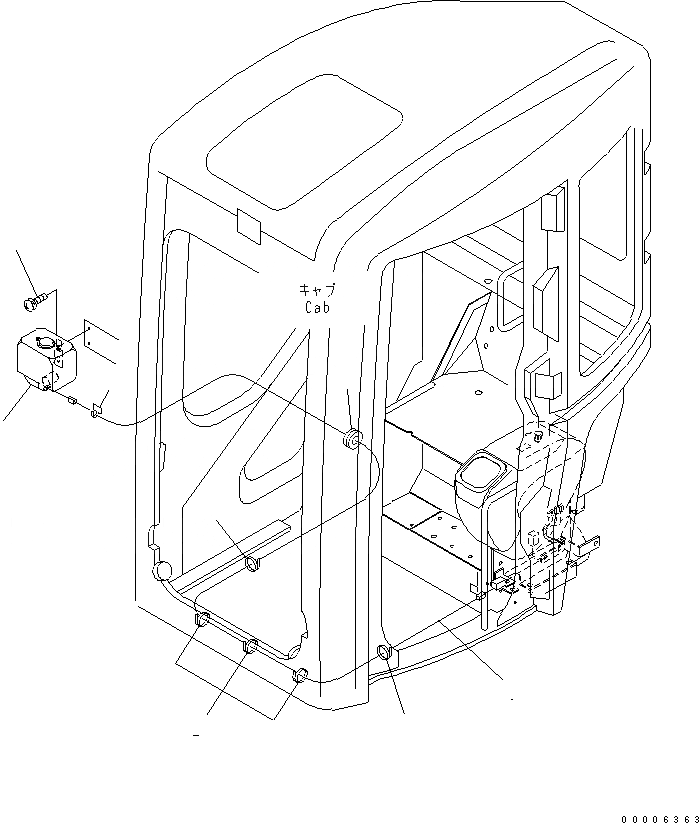 キャブ
Cab

00006363