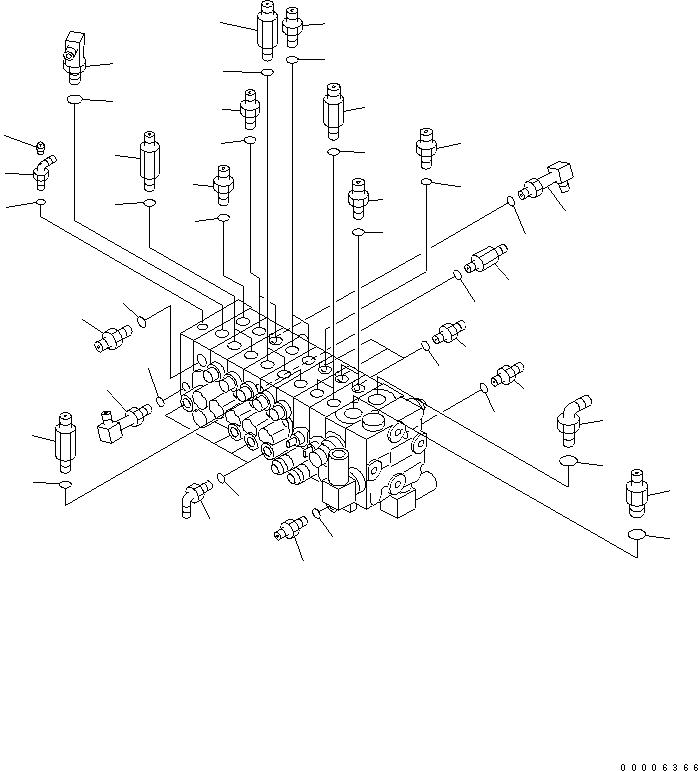 00006366