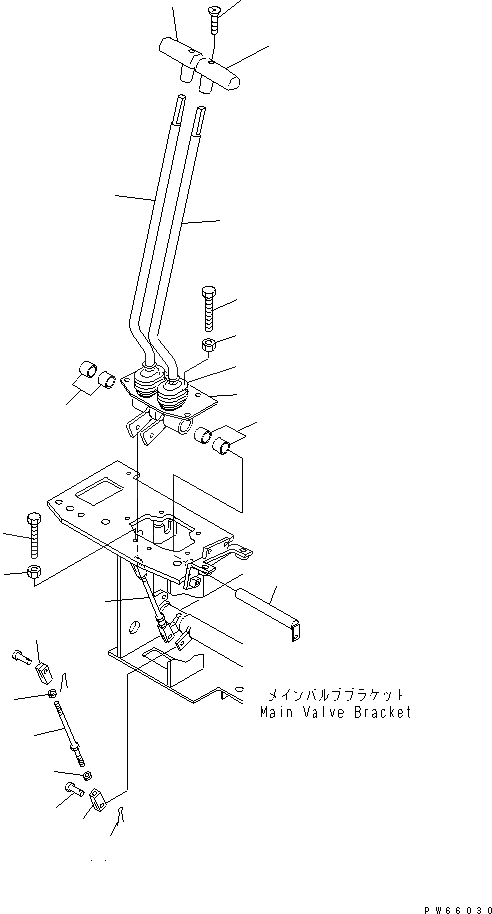 メインバルブブラケット
Main Valve Bracket

PW66030