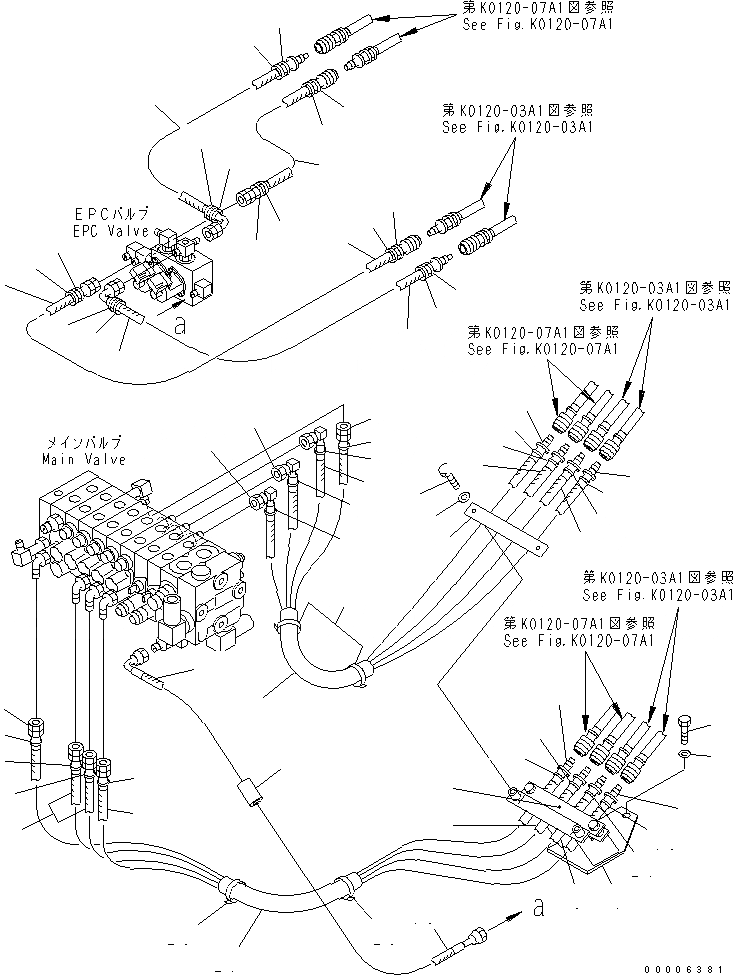 第K0120-07A1図参照
See Fig.K0120-07A1

第K0120-03A1図参照
See Fig.K0120-03A1

EPCバルブ
EPC Valve

a

第K0120-03A1図参照
See Fig.K0120-03A1

第K0120-07A1図参照
See Fig.K0120-07A1

メインバルブ
Main Valve

第K0120-03A1図参照
See Fig.K0120-03A1

第K0120-07A1図参照
See Fig.K0120-07A1

a

00006381