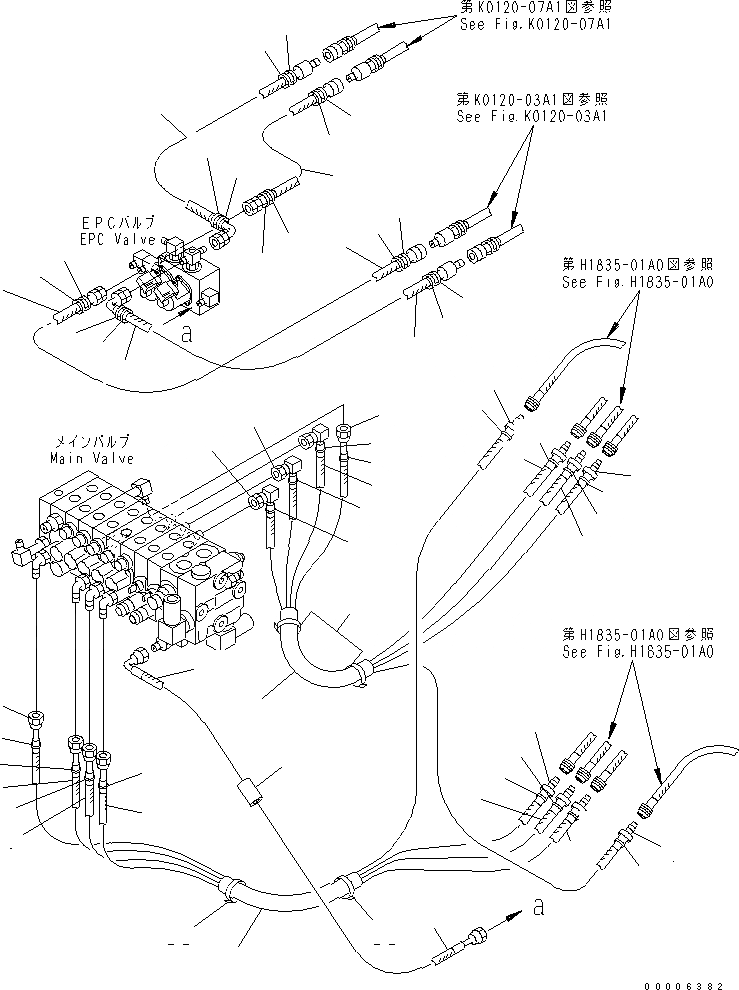 第K0120-07A1図参照
See Fig.K0120-07A1

第K0120-03A1図参照
See Fig.K0120-03A1

EPCバルブ
EPC Valve

a

第H1835-01A0図参照
See Fig.H1835-01A0

メインバルブ
Main Valve

第H1835-01A0図参照
See Fig.H1835-01A0

a

00006382