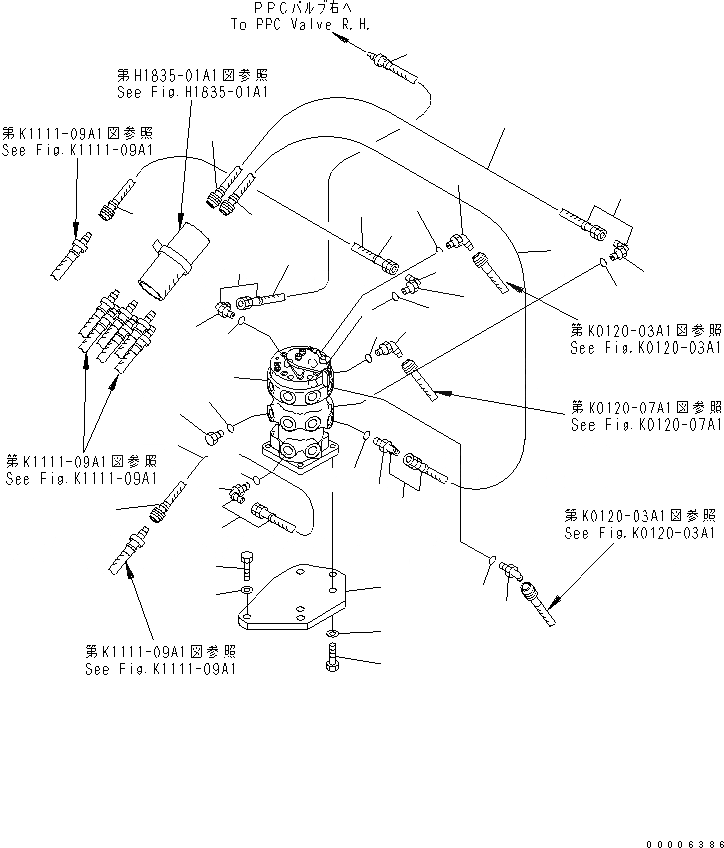 PPCバルブ右へ
To PPC Valve R.H.

第H1835-01A1図参照
See Fig.H1835-01A1

第K1111-09A1図参照
See Fig.K1111-09A1

第K0120-03A1図参照
See Fig.K0120-03A1

第K0120-07A1図参照
See Fig.K0120-07A1

第K1111-09A1図参照
See Fig.K1111-09A1

第K0120-03A1図参照
See Fig.K0120-03A1

第K1111-09A1図参照
See Fig.K1111-09A1

00006386