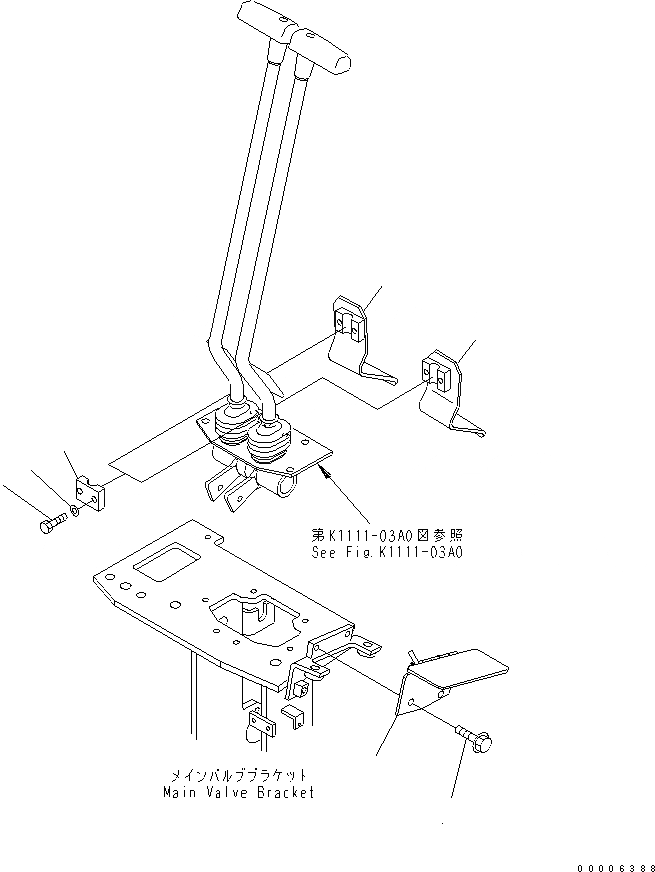 第K1111-03A0図参照
See Fig.K1111-03A0

メインバルブブラケット
Main Valve Bracket

00006388