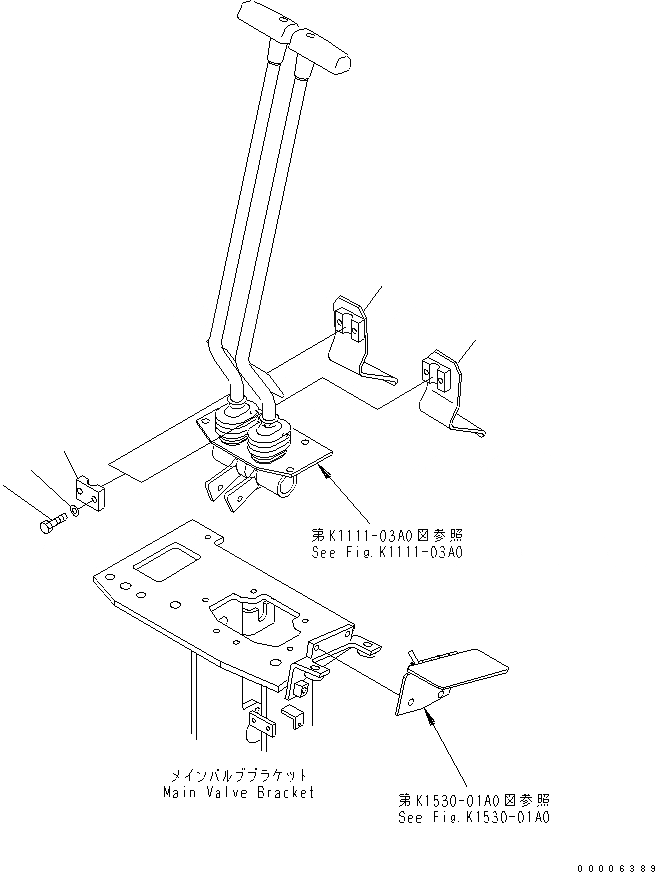 第K1111-03A0図参照
See Fig.K1111-03A0

メインバルブブラケット
Main Valve Bracket

第K1530-01A0図参照
See Fig.K1530-01A0

00006389