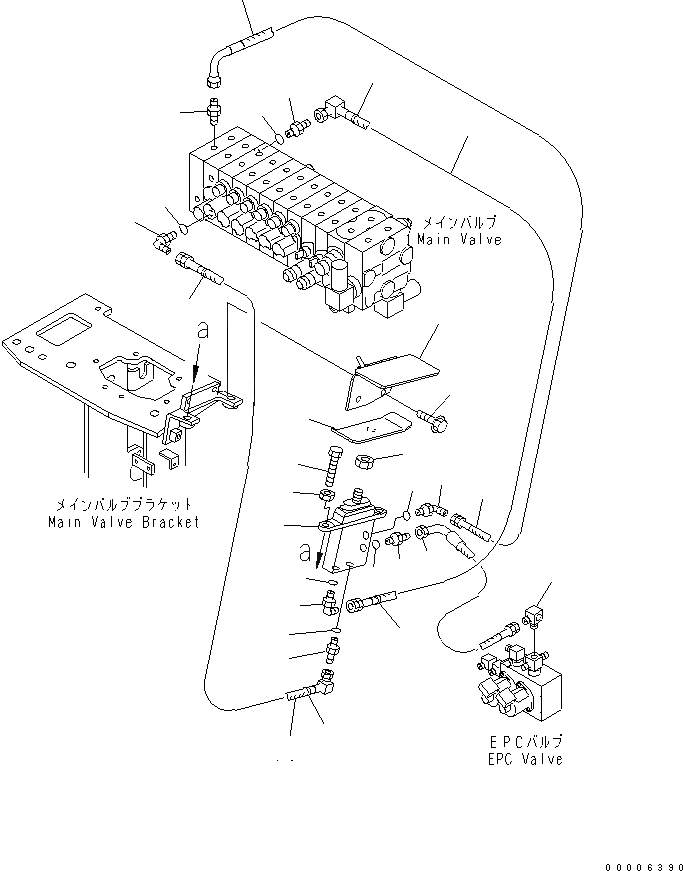 メインバルブ
Main Valve

a

メインバルブブラケット
Main Valve Bracket

a

EPCバルブ
EPC Valve

00006390