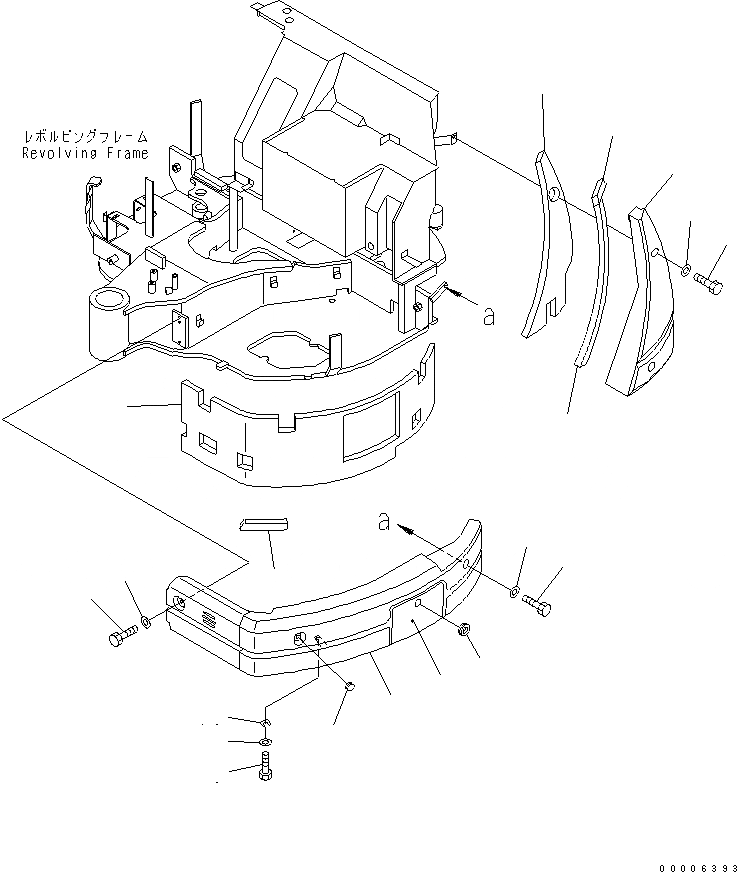 レボルビングフレーム
Revolving Frame

a

a

00006393