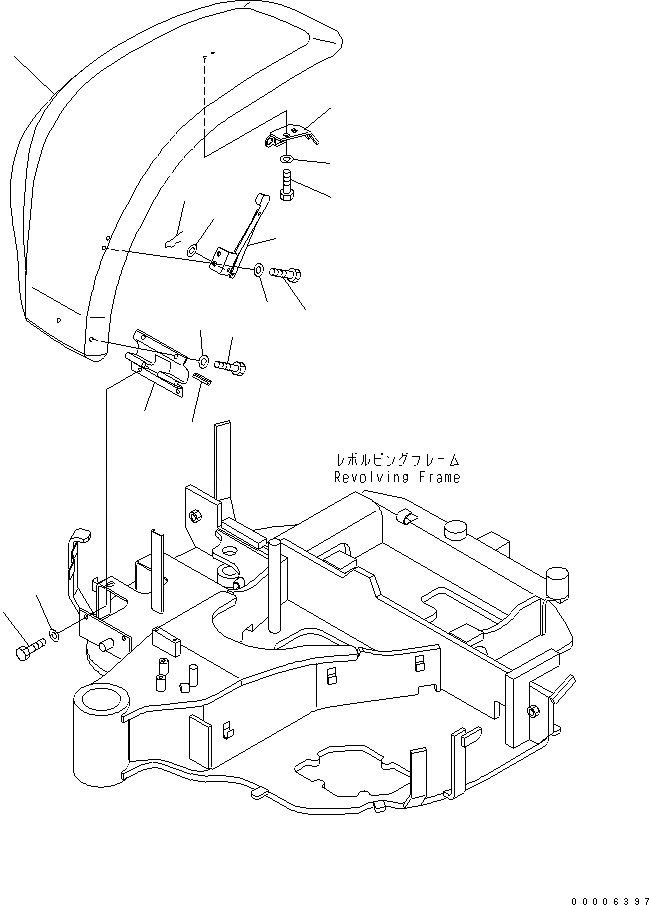 レボルビングフレーム
Revolving Frame

00006397