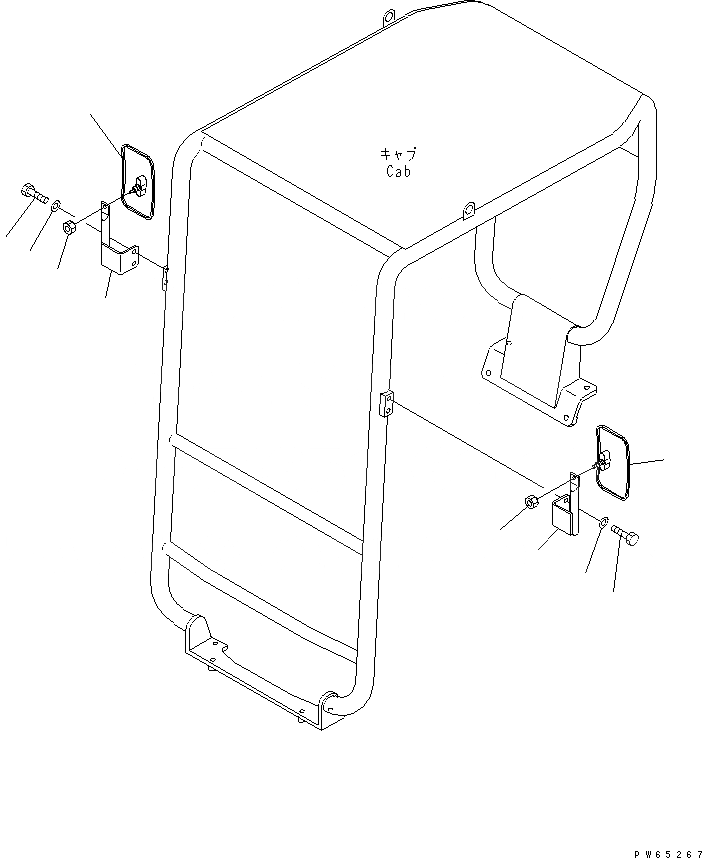 キャブ
Cab

PW65267