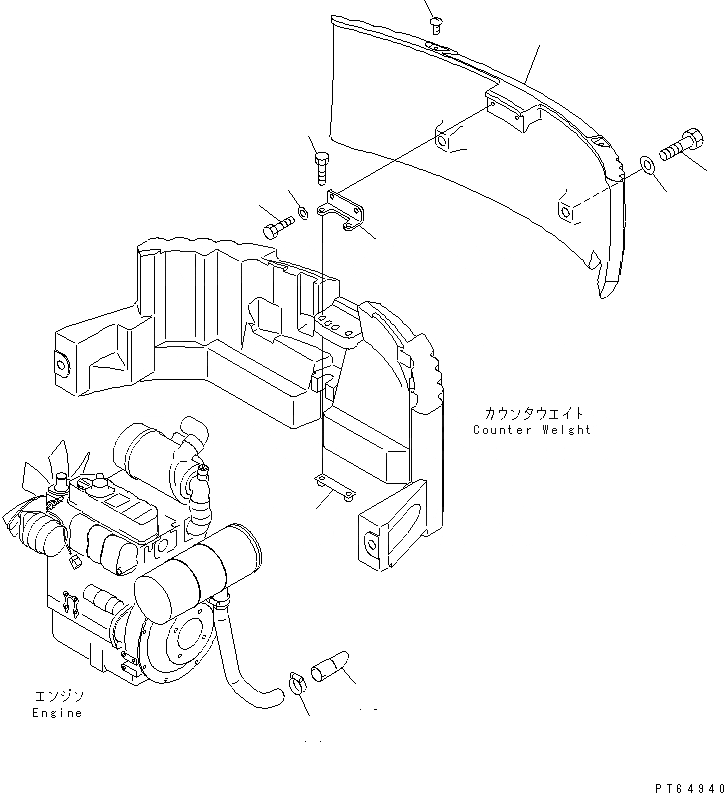 カウンタウエイト
Counter Weight

エンジン
Engine

PT64940