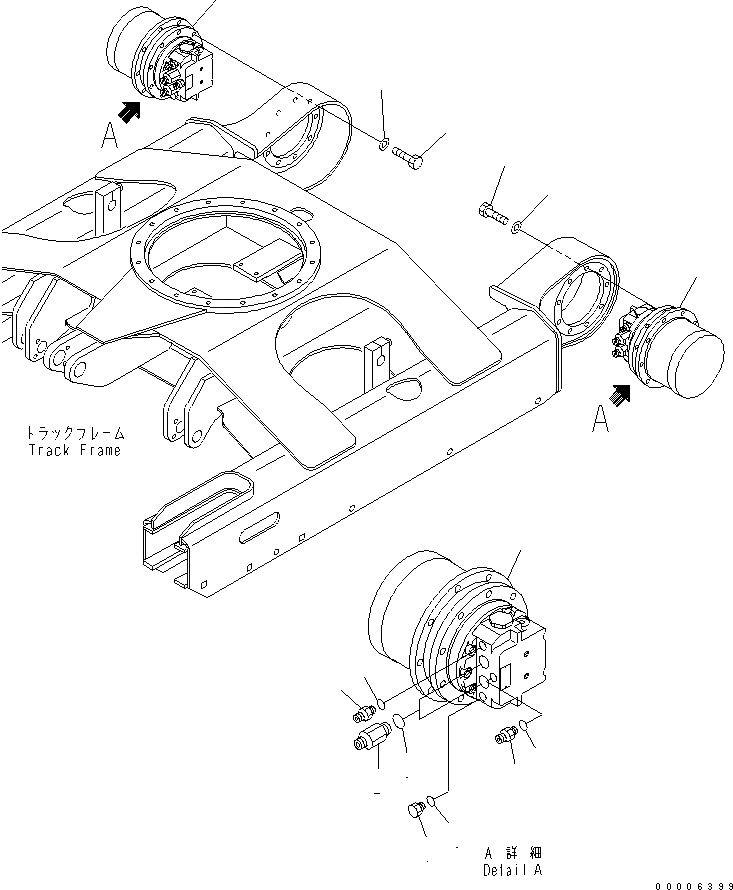 A

A

トラックフレーム
Track Frame

A 詳細
Detail A

00006399