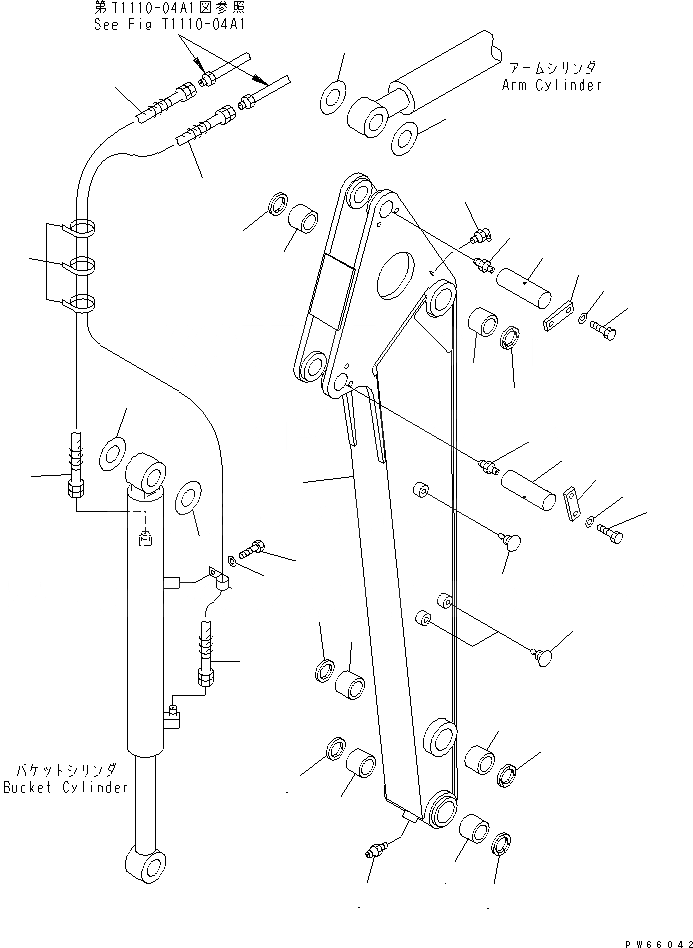 第T1110-04A1図参照
See Fig T1110-04A1

アームシリンダ
Arm Cylinder

バケットシリンダ
Bucket Cylinder

PW66042