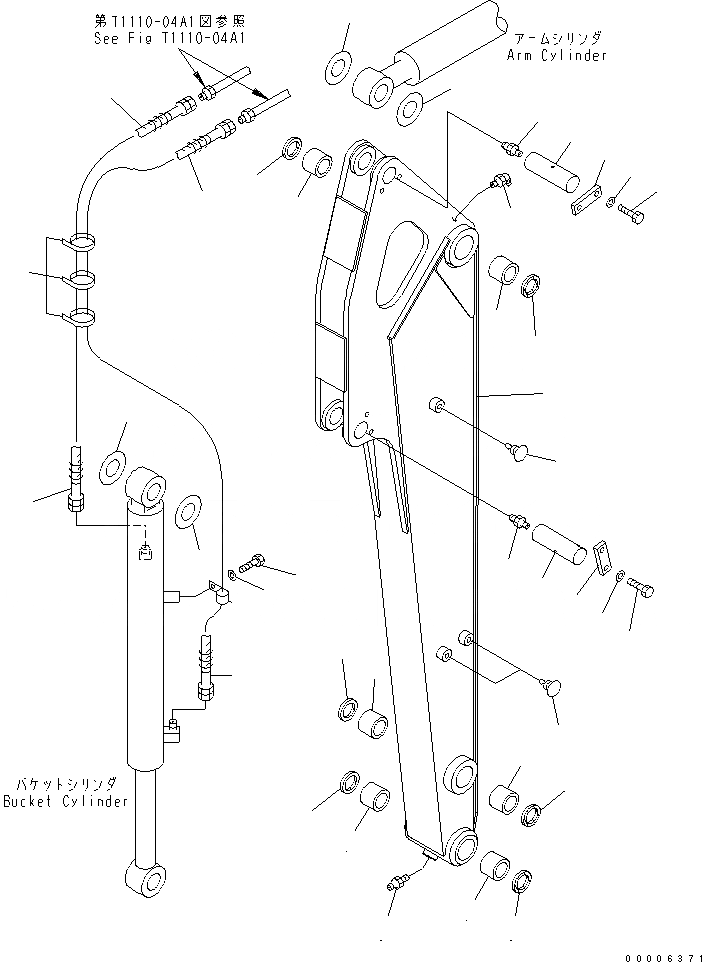 第T1110-04A1図参照
See Fig T1110-04A1

アームシリンダ
Arm Cylinder

バケットシリンダ
Bucket Cylinder

00006371