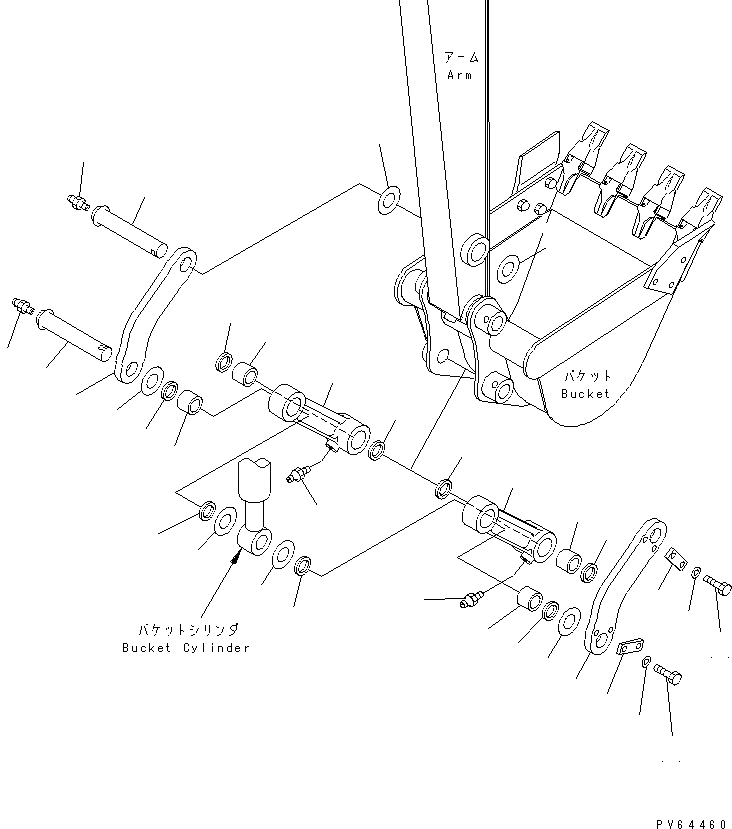 アーム
Arm

バケット
Bucket

バケットシリンダ
Bucket Cylinder

PV64460