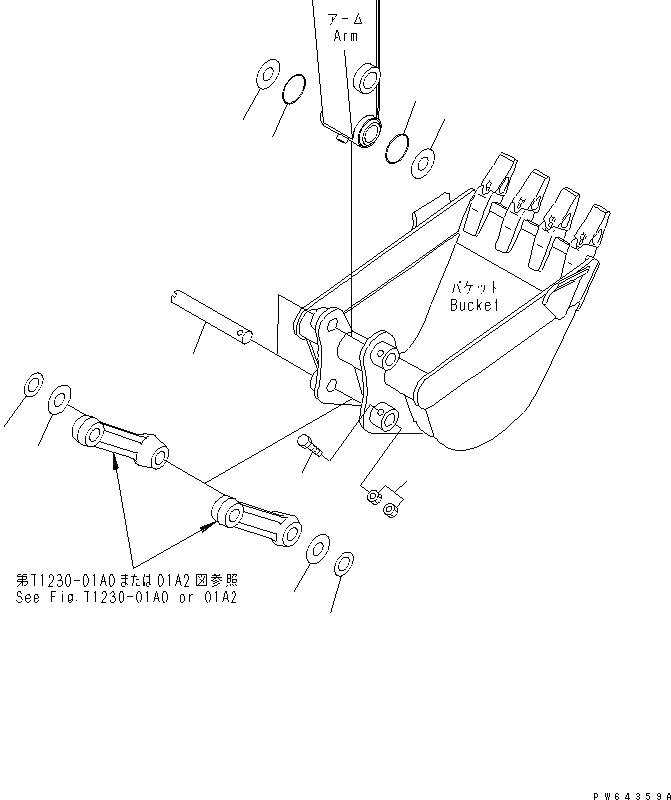 アーム
Arm

バケット
Bucket

第T1230-01A0または01A2図参照
See Fig.T1230-01A0 or 01A2

PW64359A