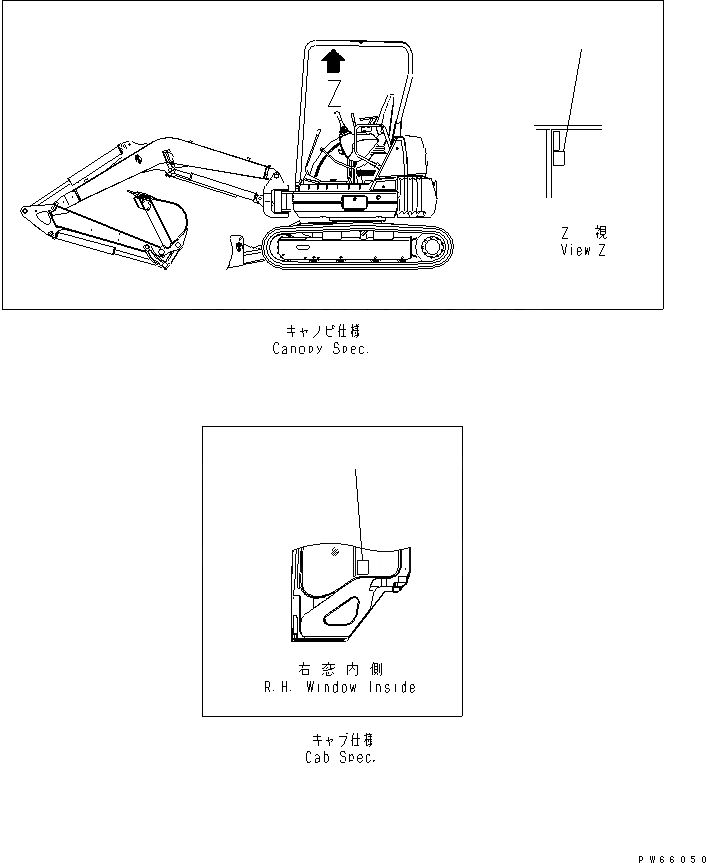 Z

Z 視
View Z

キャノピ仕様
Canopy Spec.

右窓内側
R.H. Window Inside

キャブ仕様
Cab Spec.

PW66050