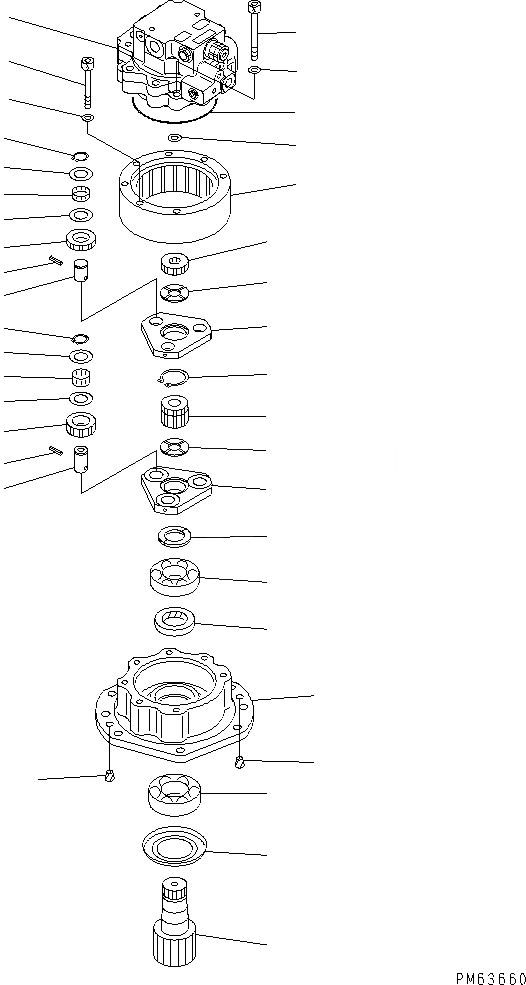 PM63660