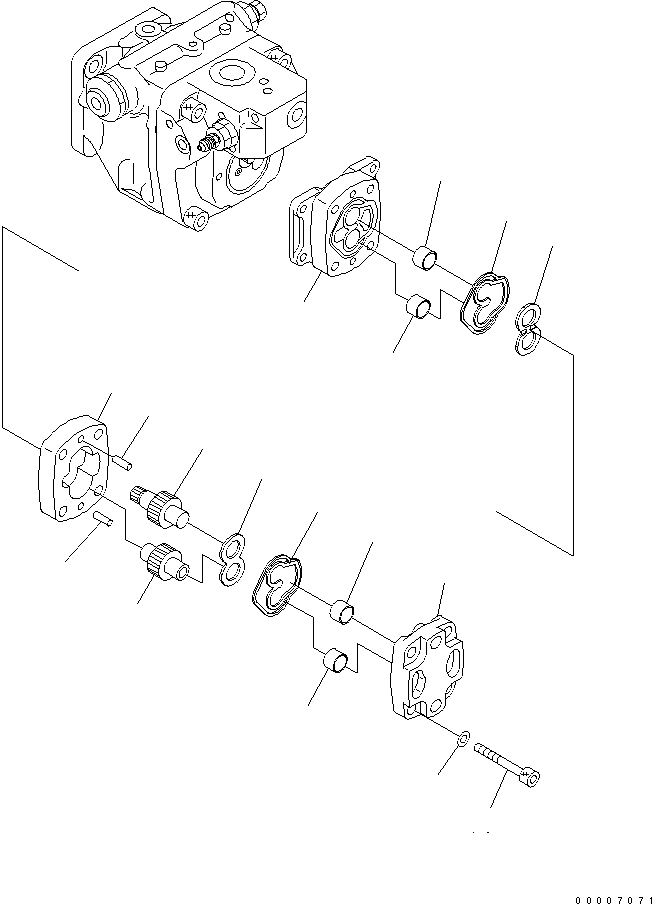 00007071