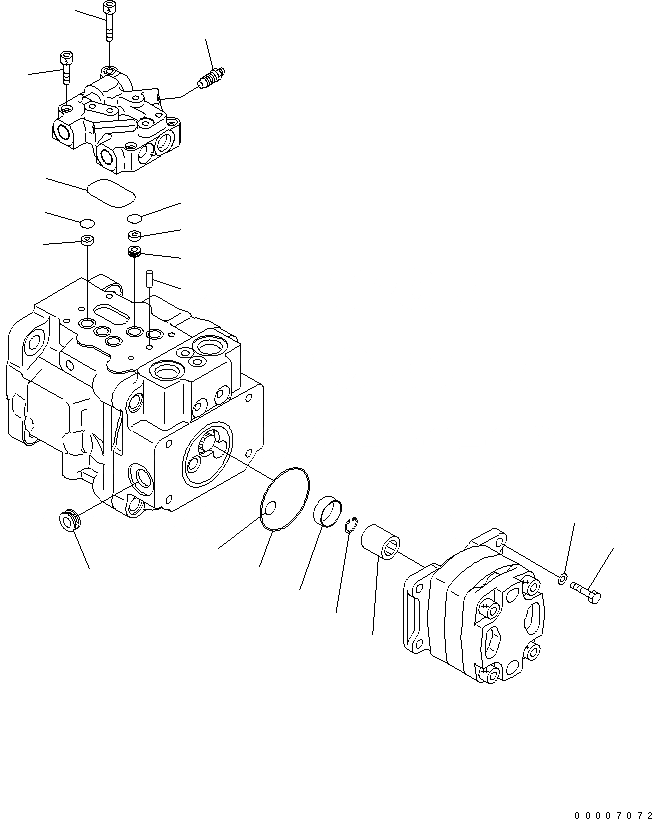 00007072