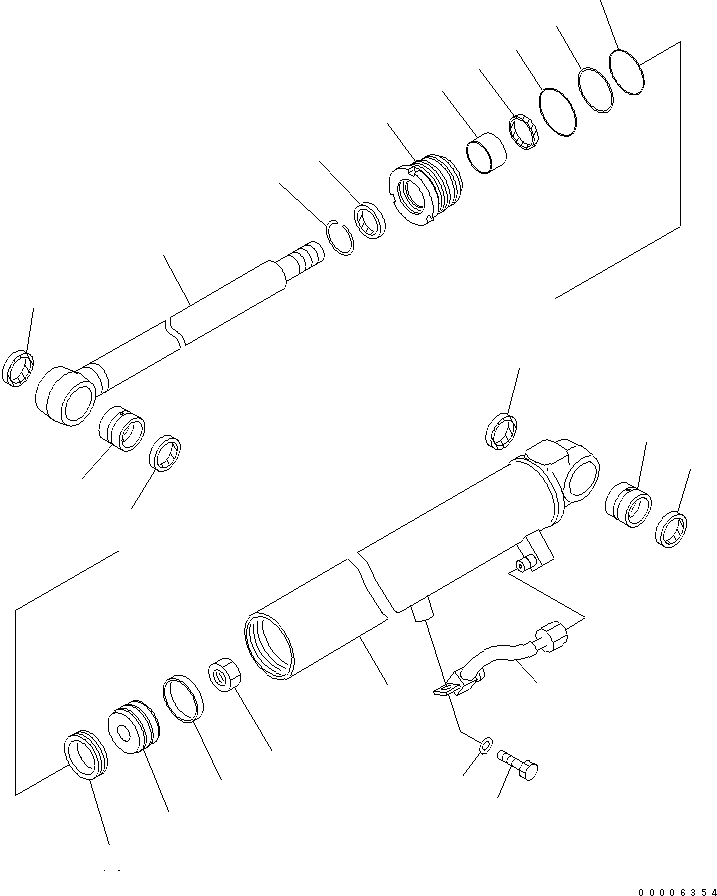 00006354