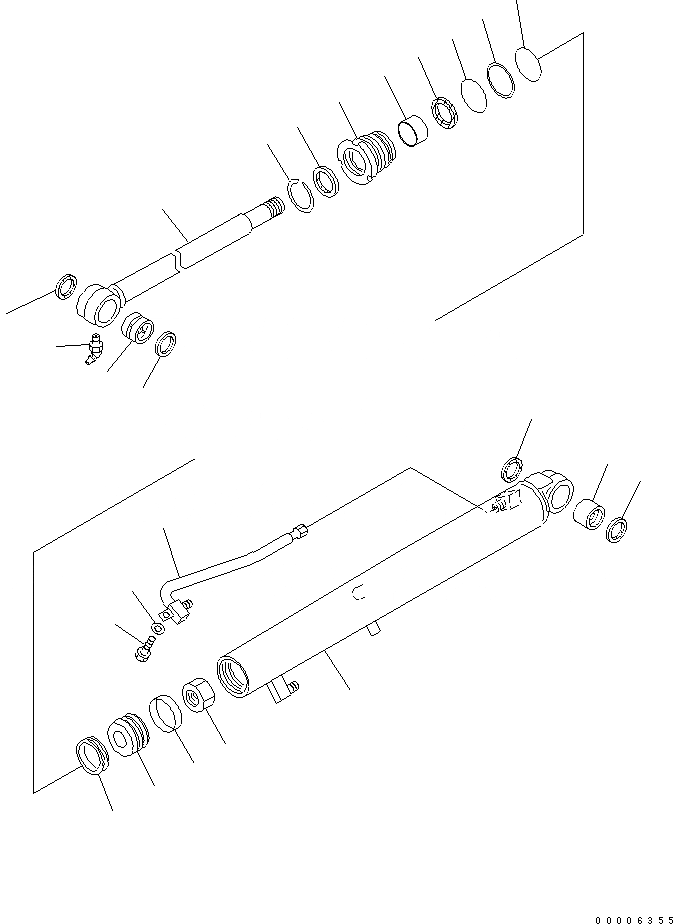 00006355