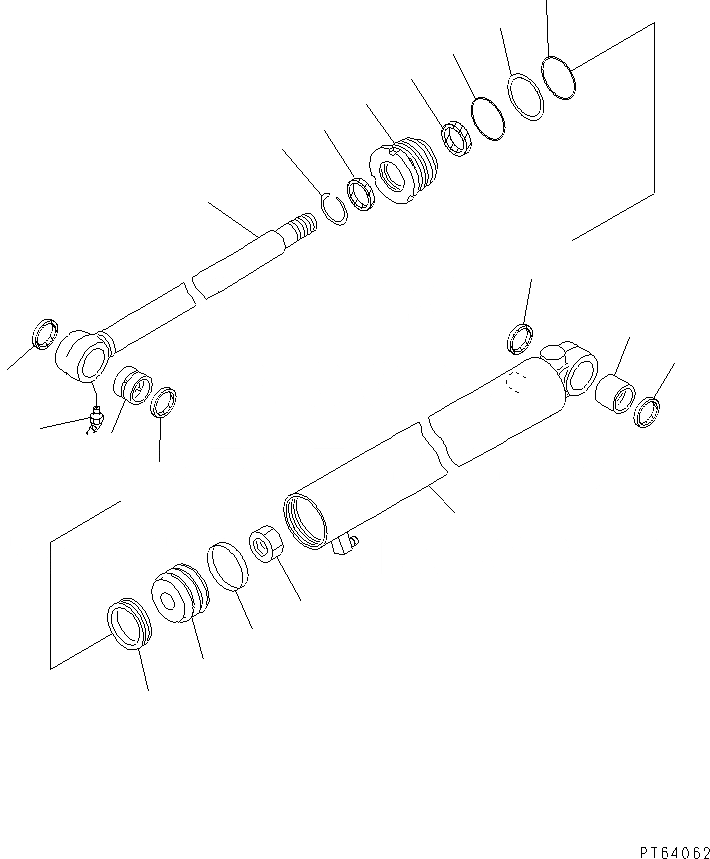 PT64062