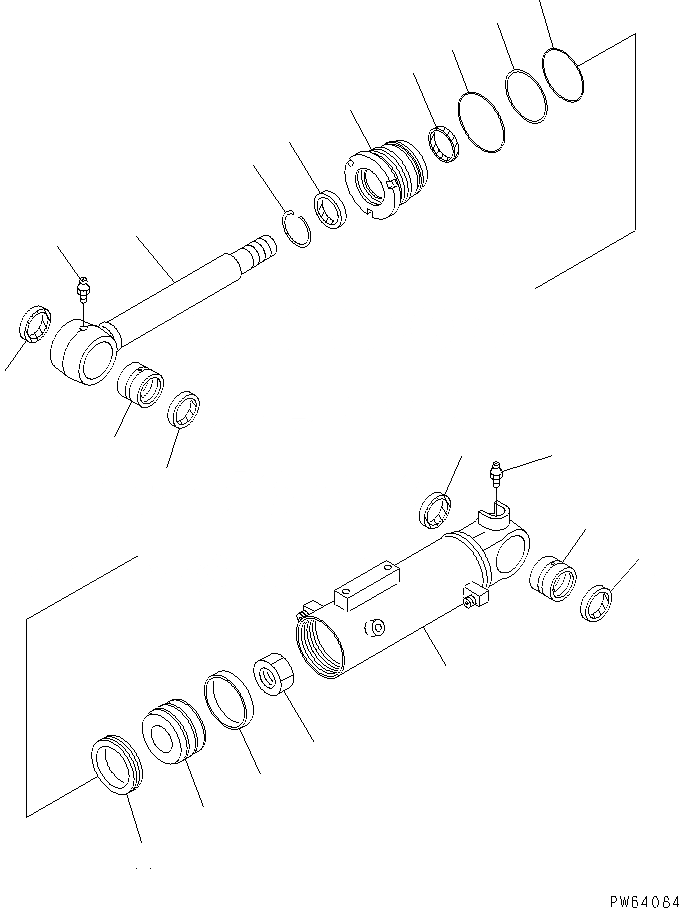 PW64084