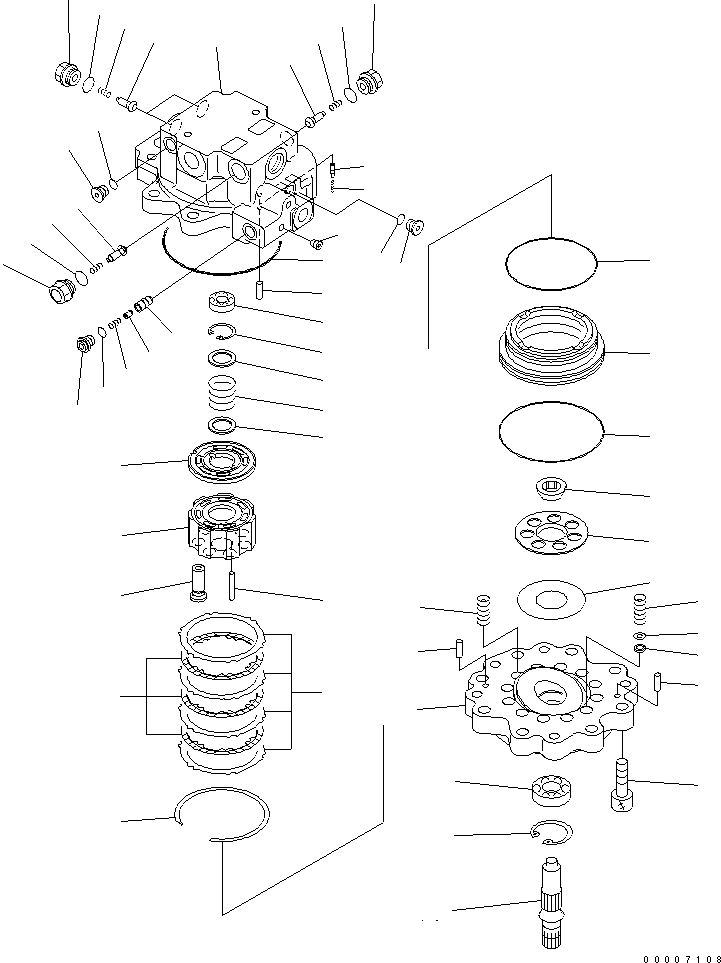 00007108