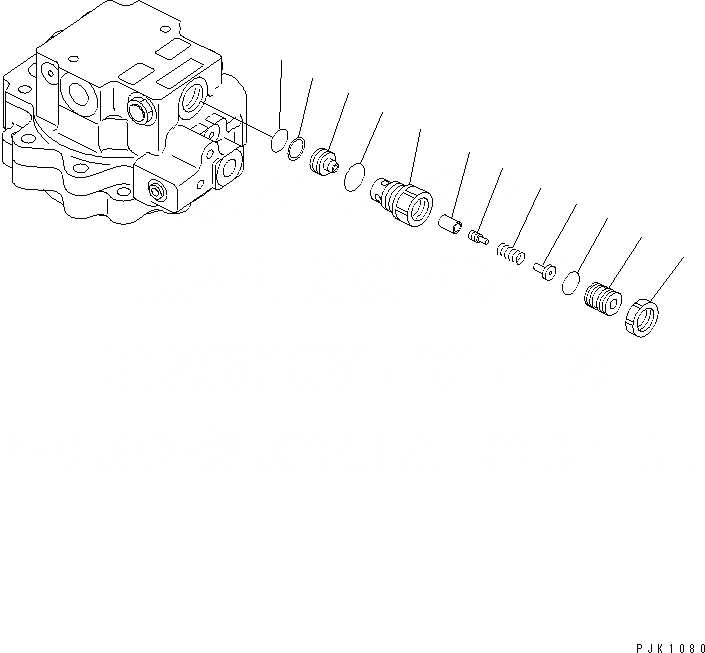 PJK1080