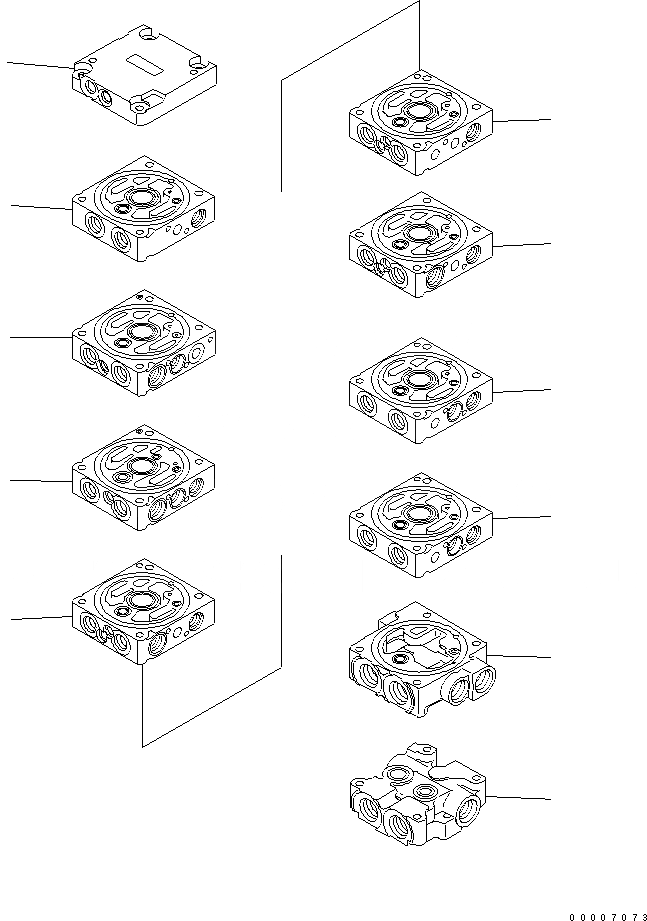 00007073