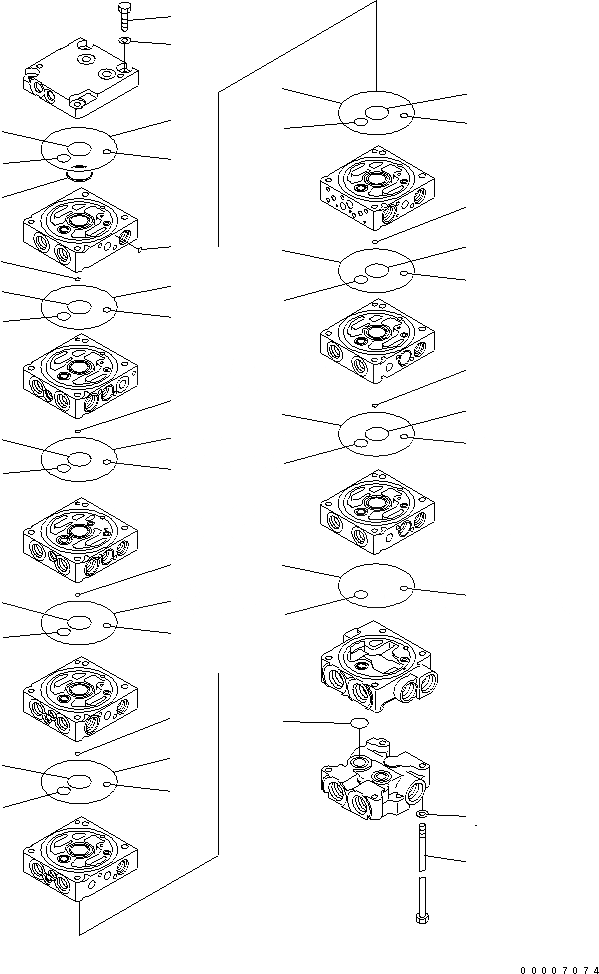 00007074