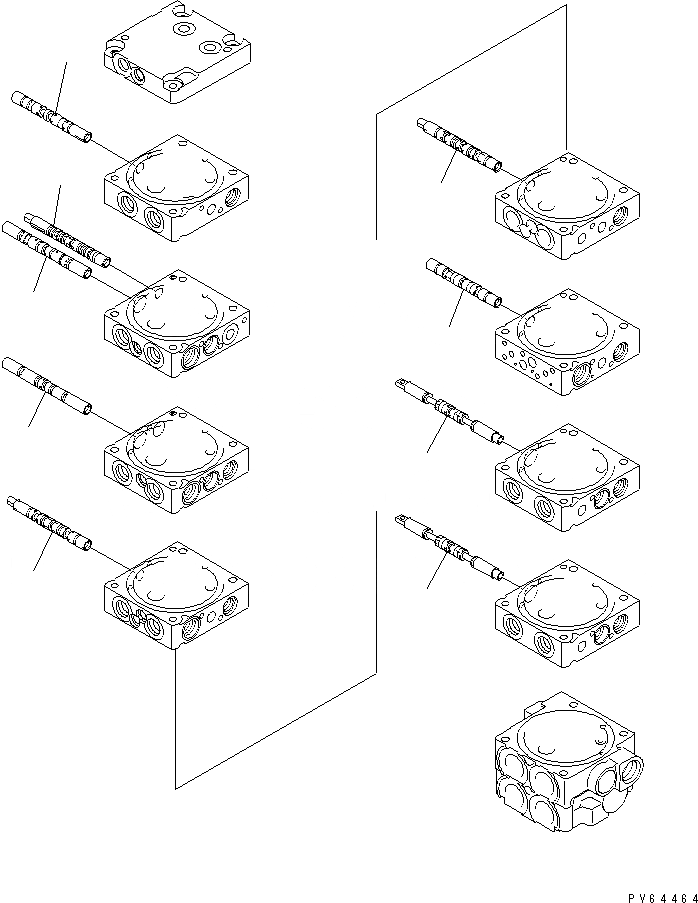 PV64464