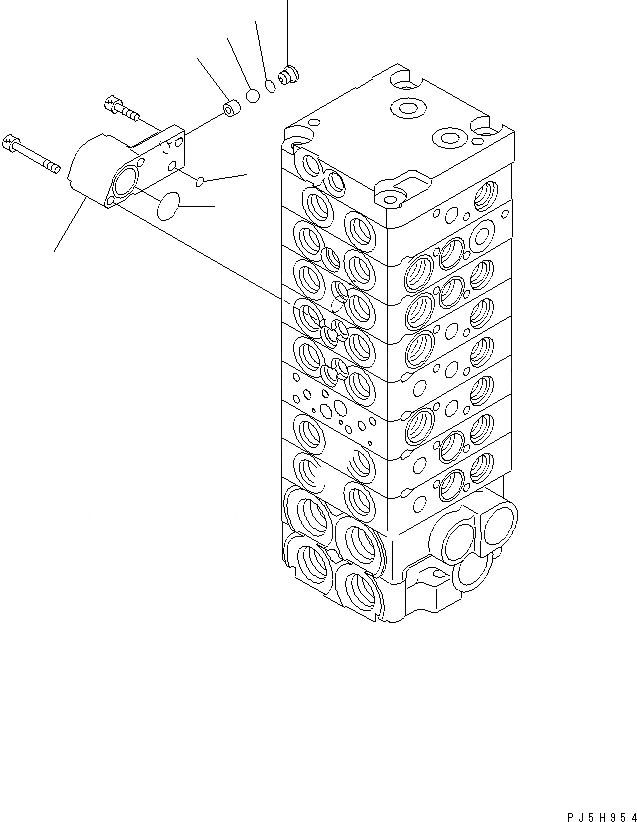 PJ5H954