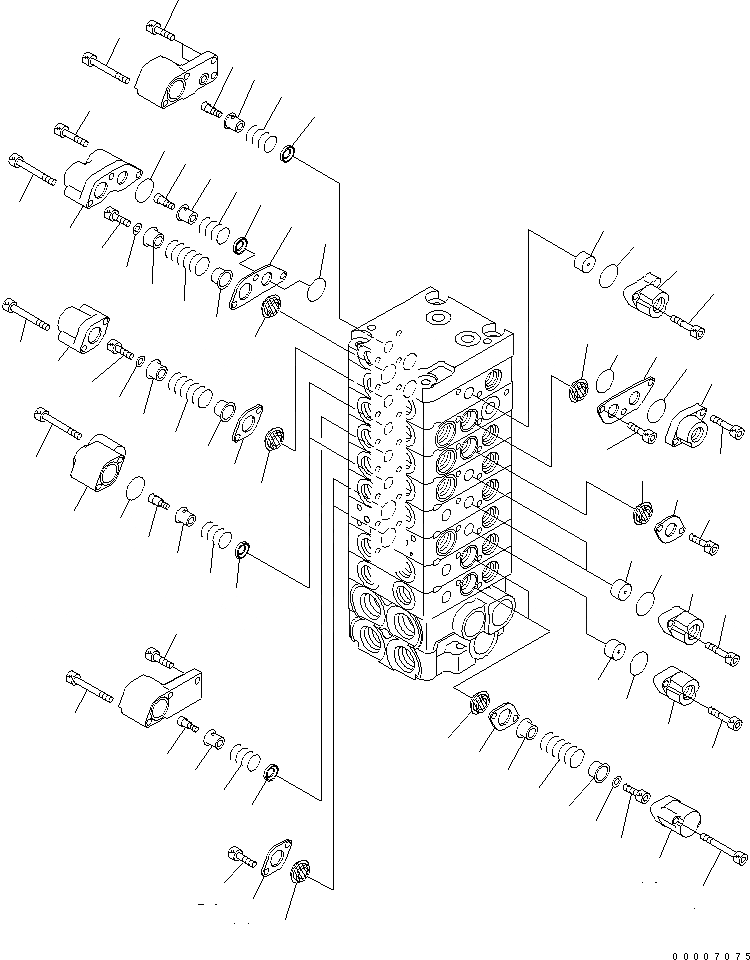 00007075