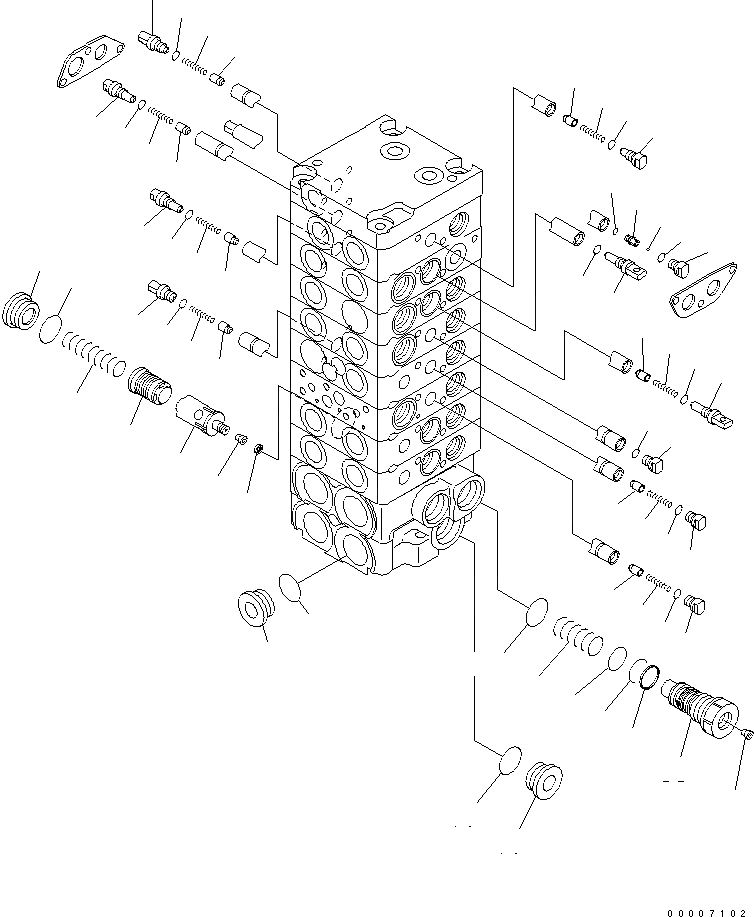 00007102