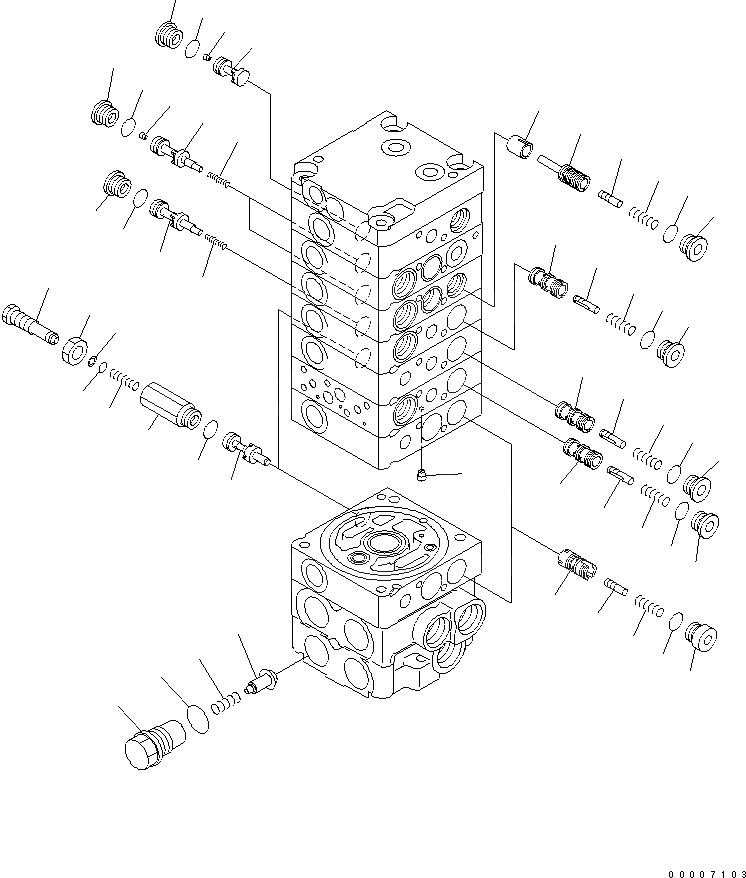 00007103