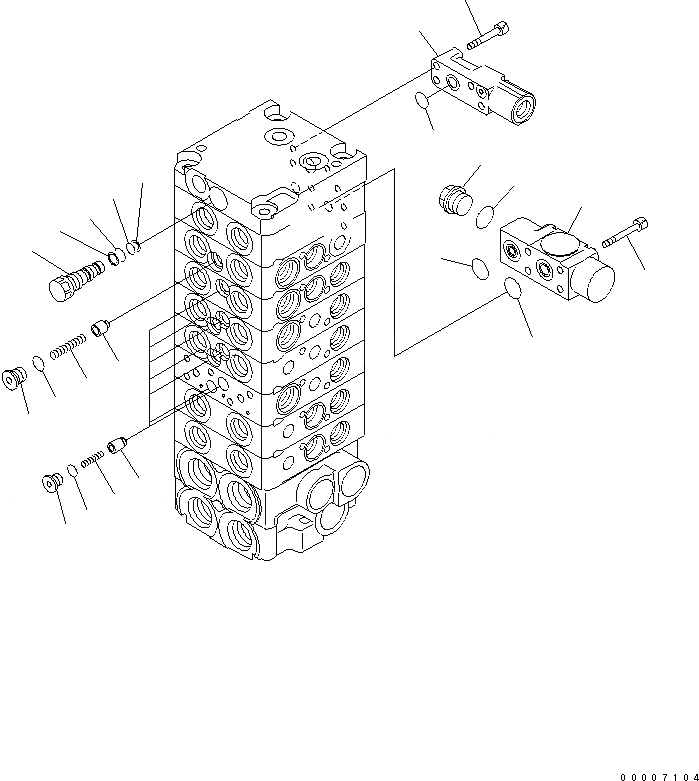 00007104