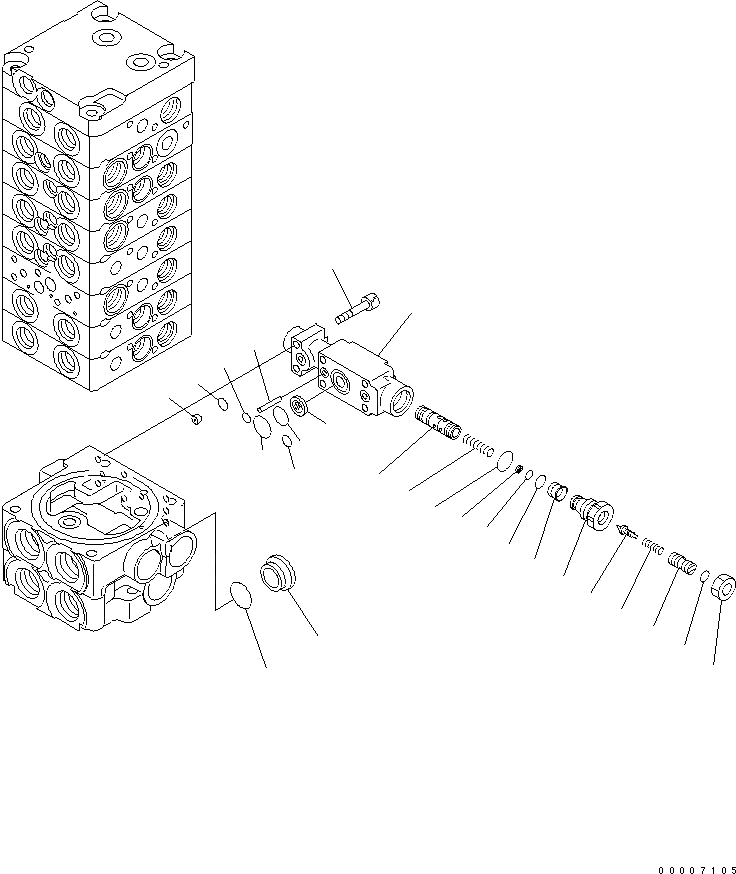 00007105