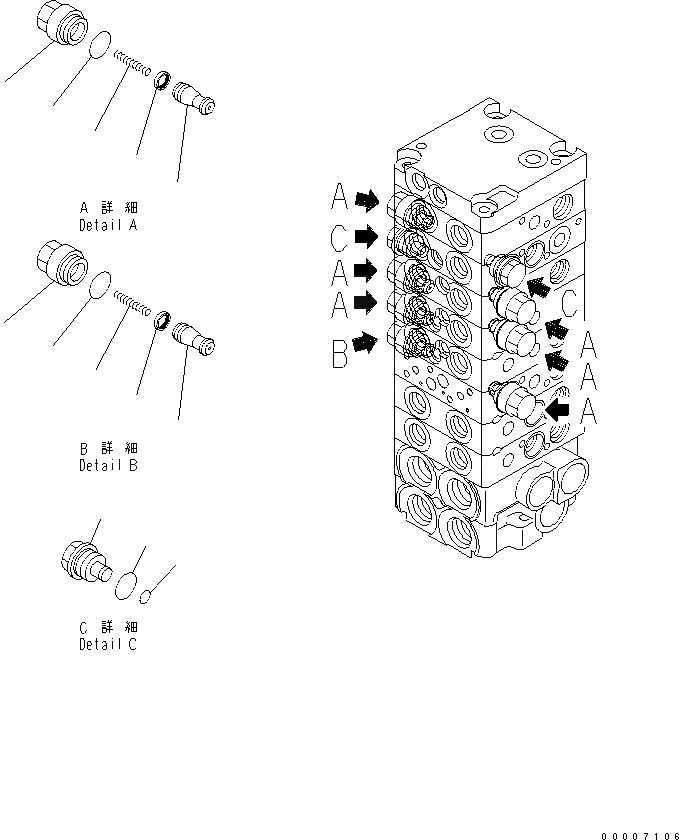 A 詳 細
Detail A

B 詳 細
Detail B

C 詳 細
Detail C

A
C
A
A
B

C
A
A
A

00007106