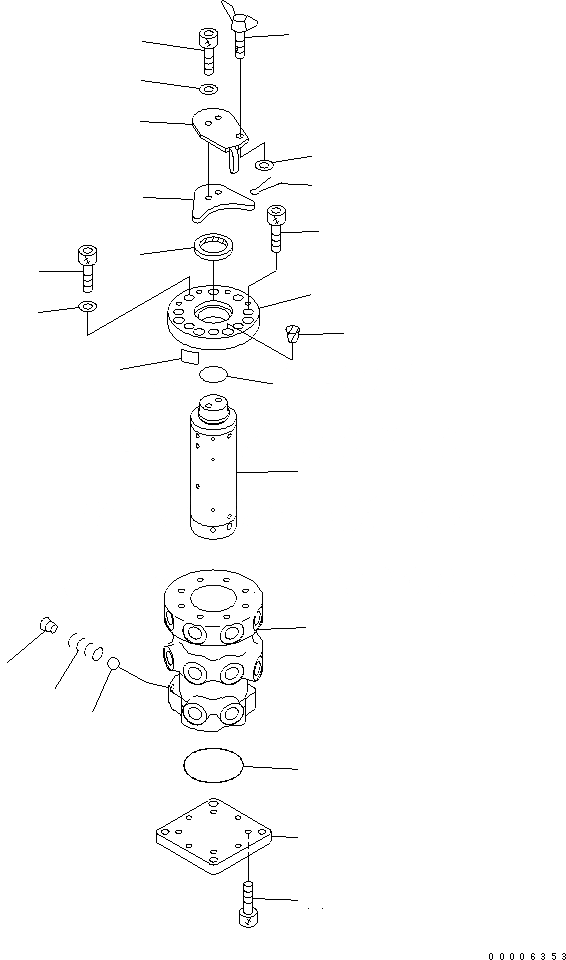 00006353