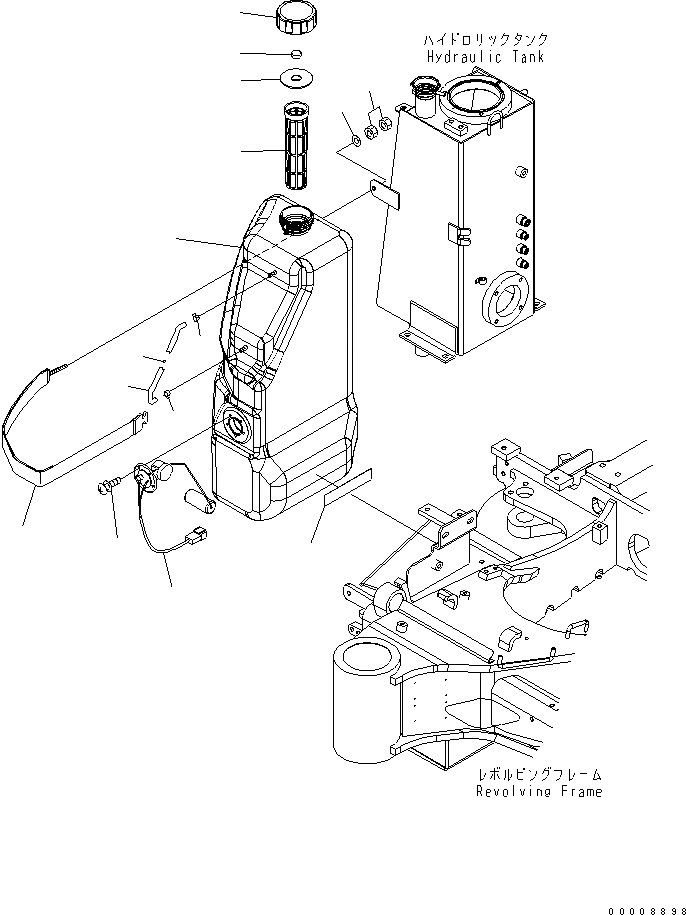 ハイドロリックタンク
Hydraulic Tank

レボルビングフレーム
Revolving Frame

00008898