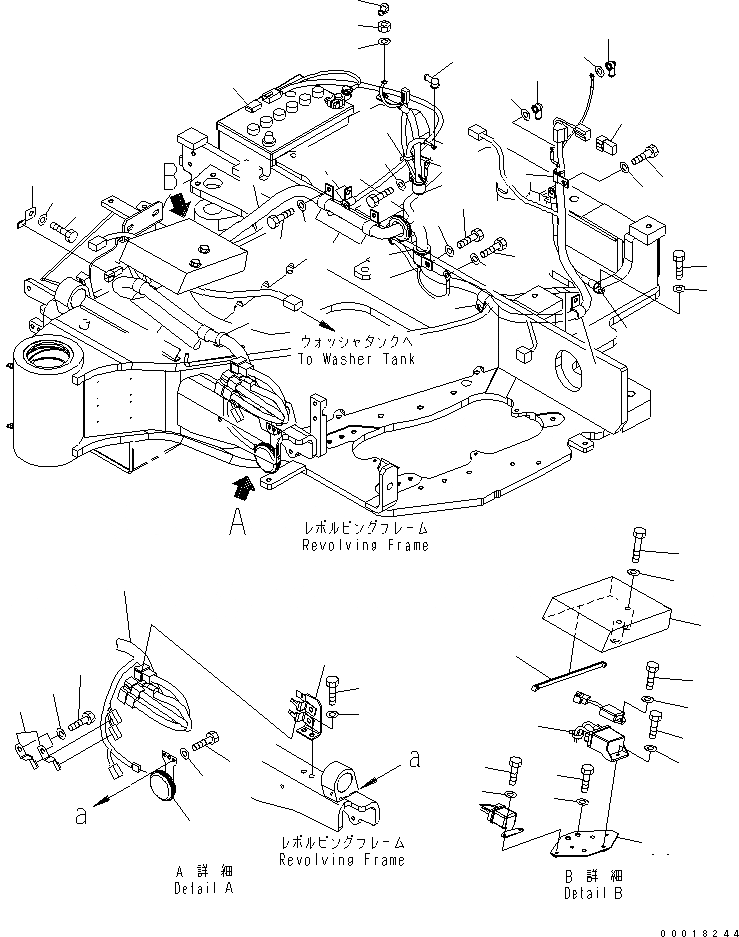 B

ウォッシャタンクへ
To Washer Tank

A

レボルビングフレーム
Revolving Frame

a

a

レボルビングフレーム
Revolving Frame

A 詳 細
Detail A

B 詳 細
Detail B

00018244