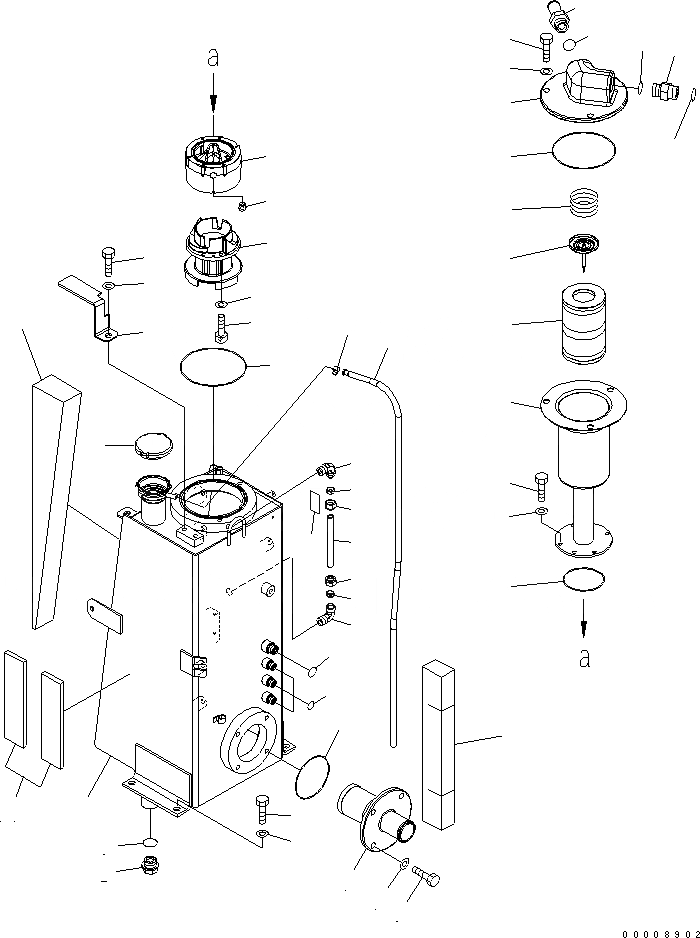 a

a

00008902