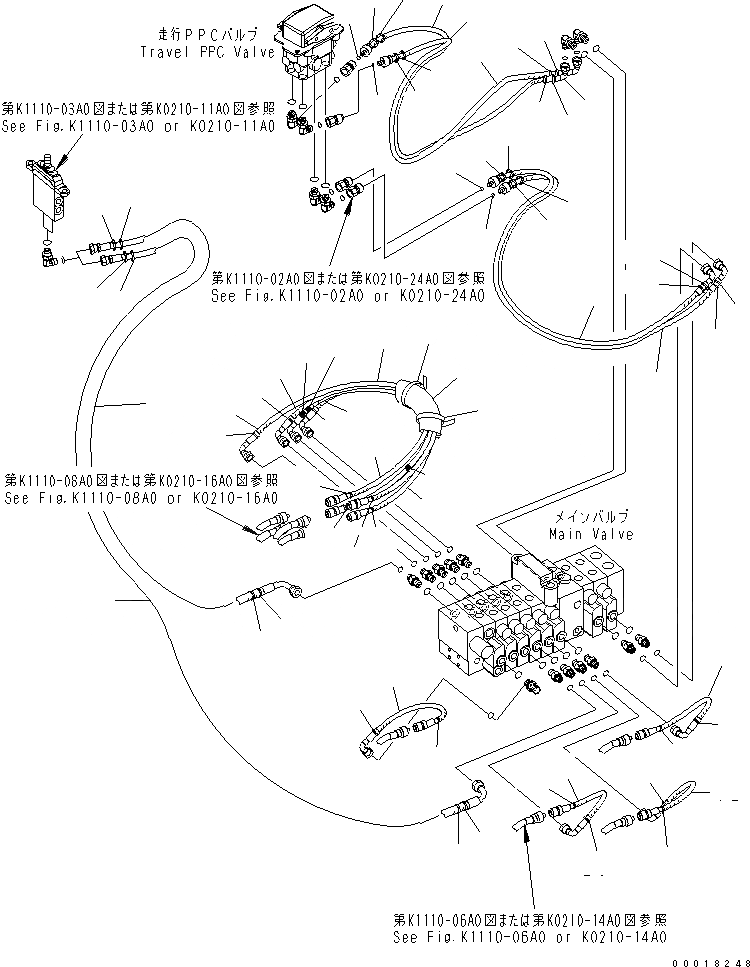 走行PPCバルブ
Travel PPC Valve

第K1110-03A0図または第K0210-11A0図参照
See Fig.K1110-03A0 or K0210-11A0

第K1110-02A0図または第K0210-24A0図参照
See Fig.K1110-02A0 or K0210-24A0

第K1110-08A0図または第K0210-16A0図参照
See Fig.K1110-08A0 or K0210-16A0

メインバルブ
Main Valve

第K1110-06A0図または第K0210-14A0図参照
See Fig.K1110-06A0 or K0210-14A0

00018248